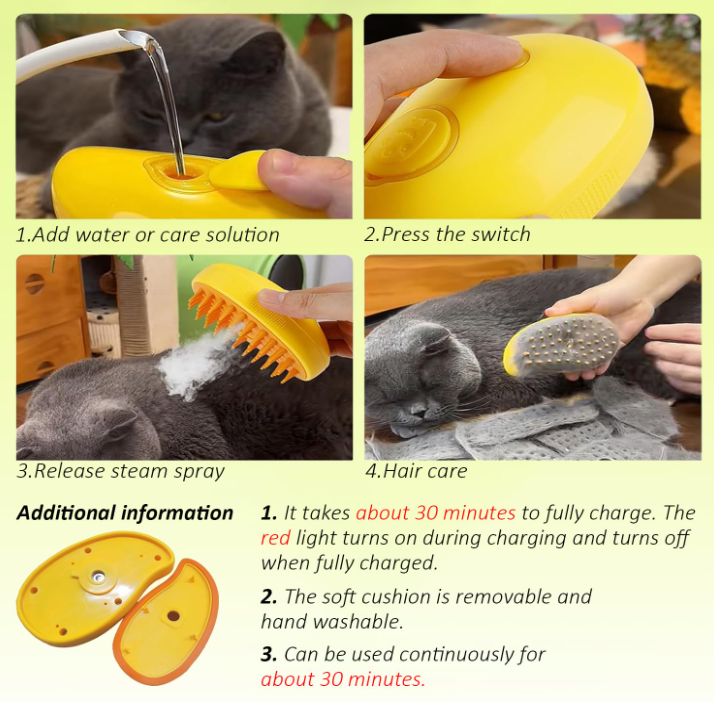 1.Add water or care solution

2.Press the switch

3.Release steam spray

4.Hair care

Additional information

1. It takes about 30 minutes to fully charge. The red light turns on during charging and turns off when fully charged.

2. The soft cushion is removable and hand washable.

3. Can be used continuously for about 30 minutes.