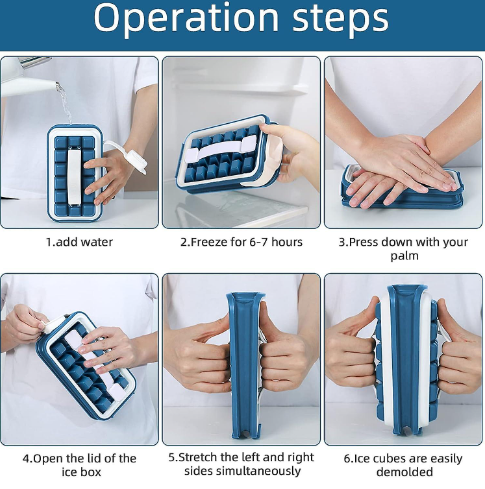 Operation steps

1.add water

2.Freeze for 6-7 hours

3.Press down with your palm

4.Open the lid of the ice box

5.Stretch the left and right sides simultaneously

6.Ice cubes are easily demolded