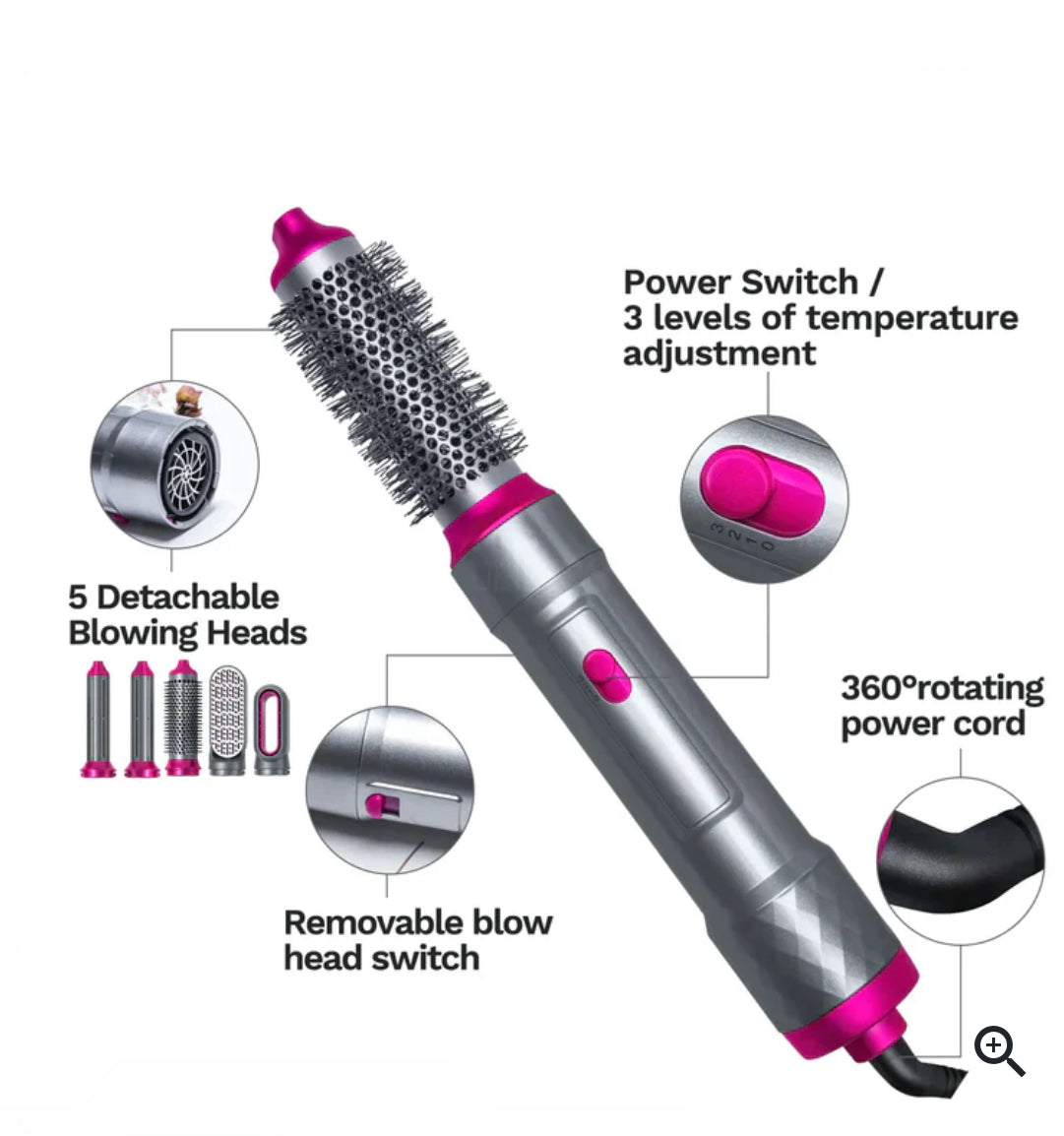 Power Switch /
3 levels of temperature adjustment

3 2 1 0

5 Detachable Blowing Heads

360°rotating power cord

Removable blow head switch