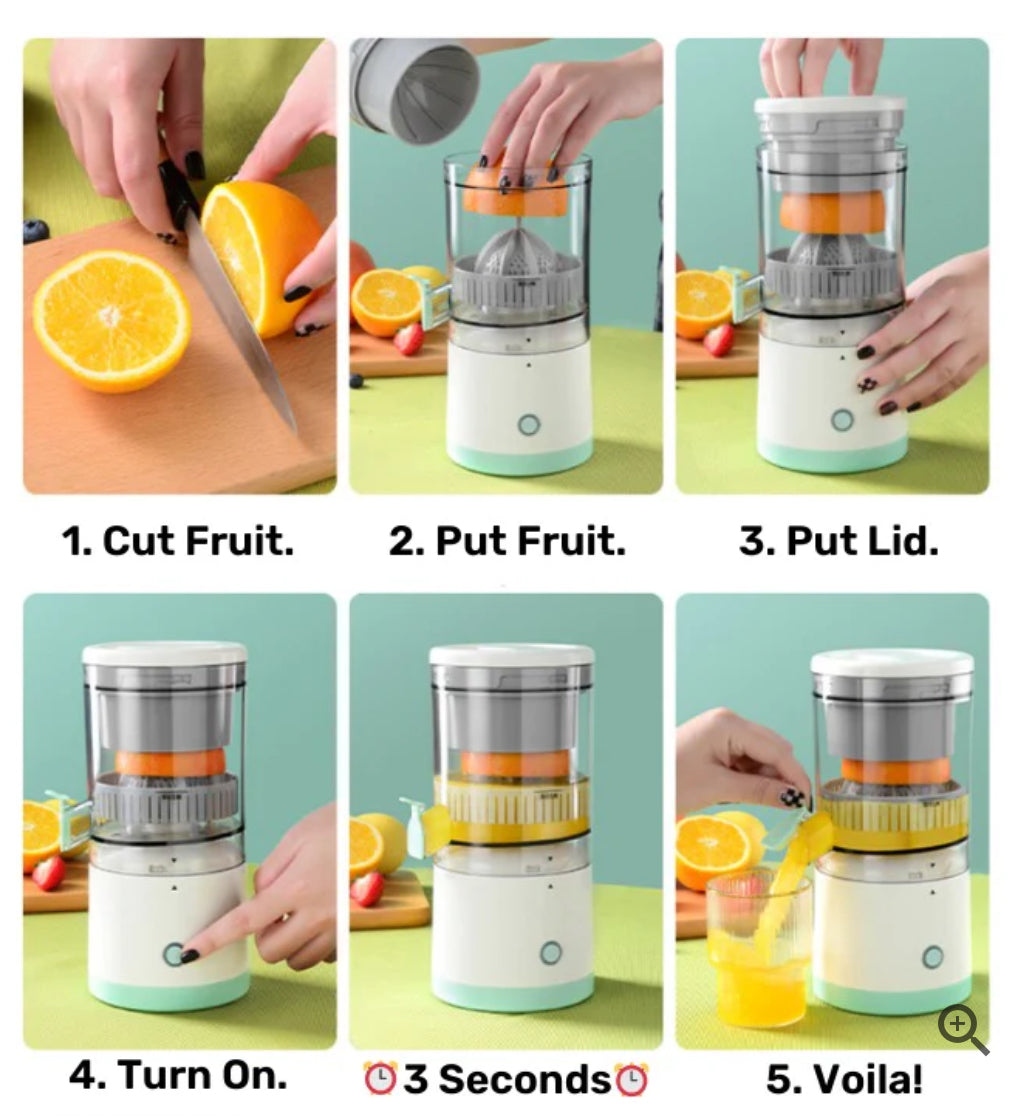 1. Cut Fruit.

2. Put Fruit.

3. Put Lid.

4. Turn On.

⏰3 Seconds⏰

5. Voila!